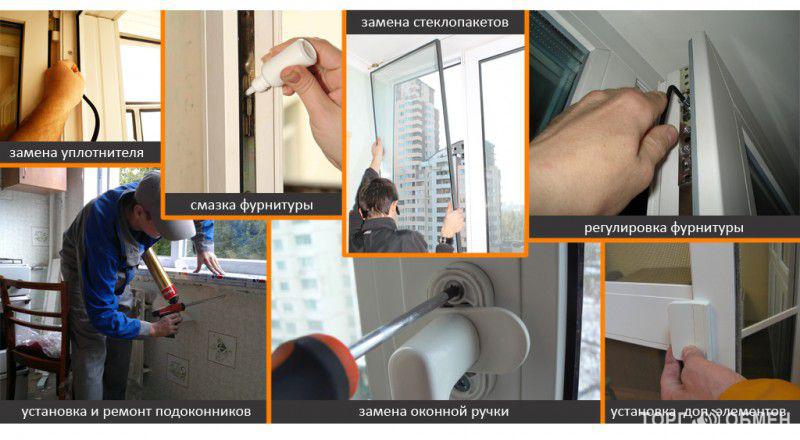 замена уплотнителя

смазка фурнитуры

замена стеклопакетов

регулировка фурнитуры

установка и ремонт подоконников

замена оконной ручки

установка доп.элементов

ТОРГ ОБМЕН